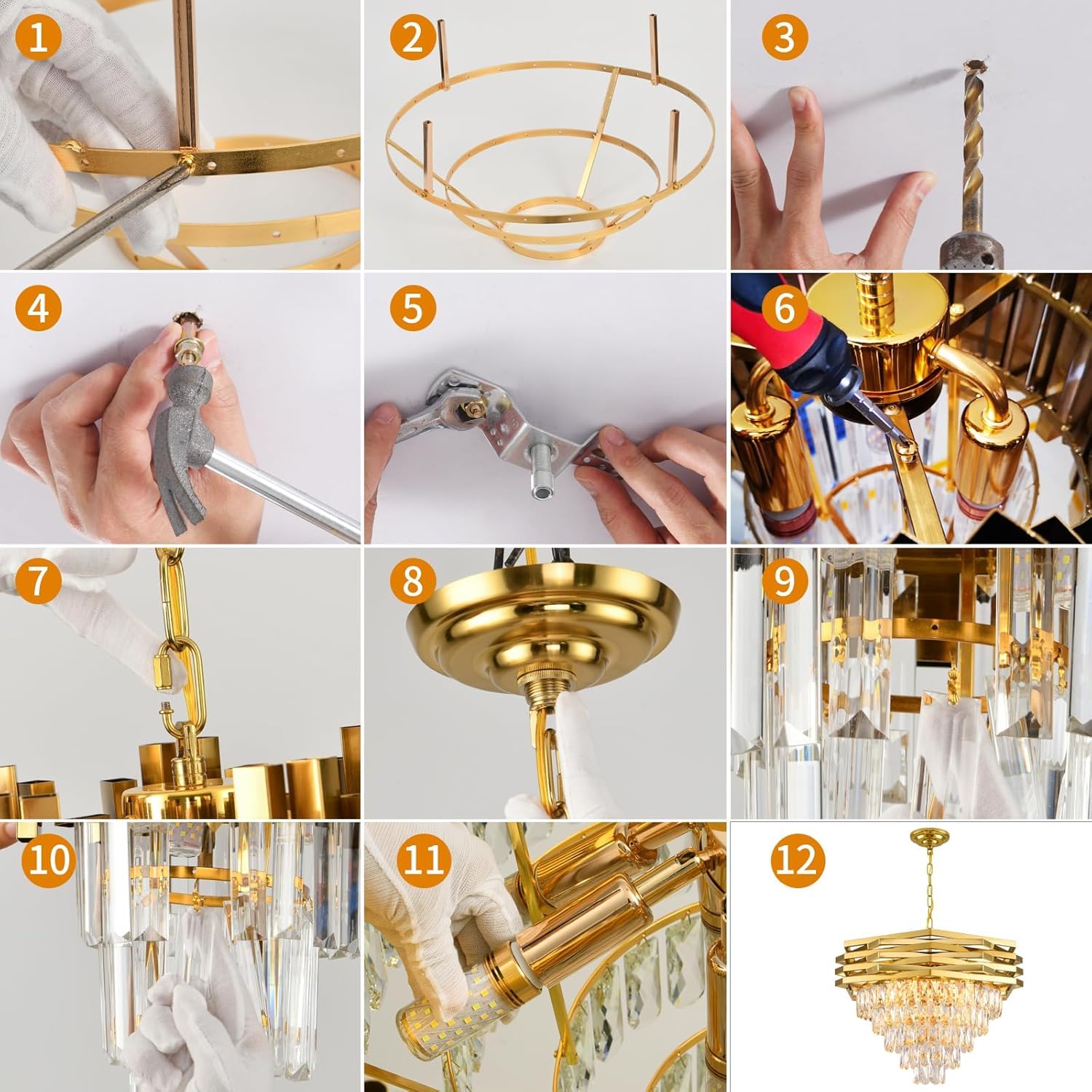 1

2

3

4

5

6

7

8

9

10

11

12